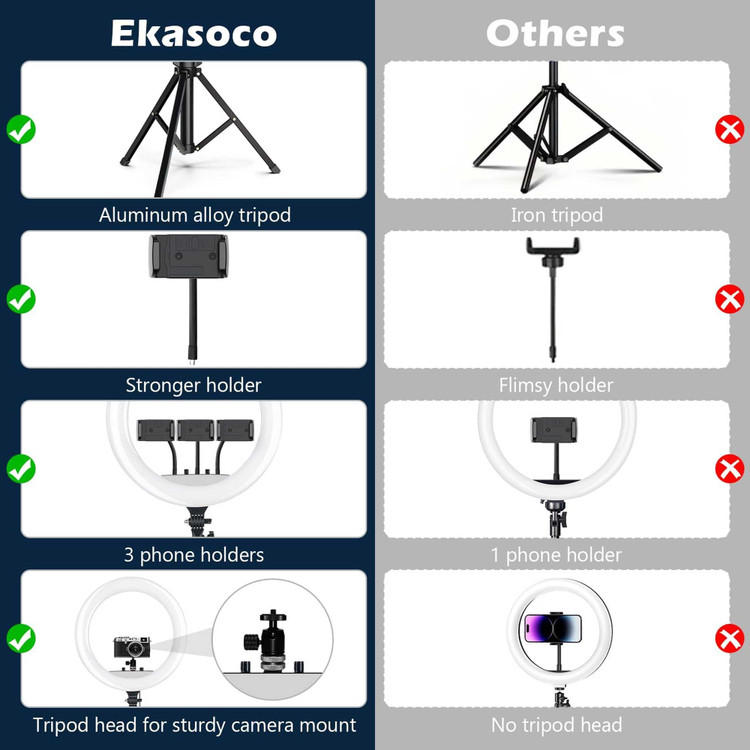 Ekasoco

Aluminum alloy tripod

Stronger holder

3 phone holders

Tripod head for sturdy camera mount

Others

Iron tripod

Flimsy holder

1 phone holder

No tripod head